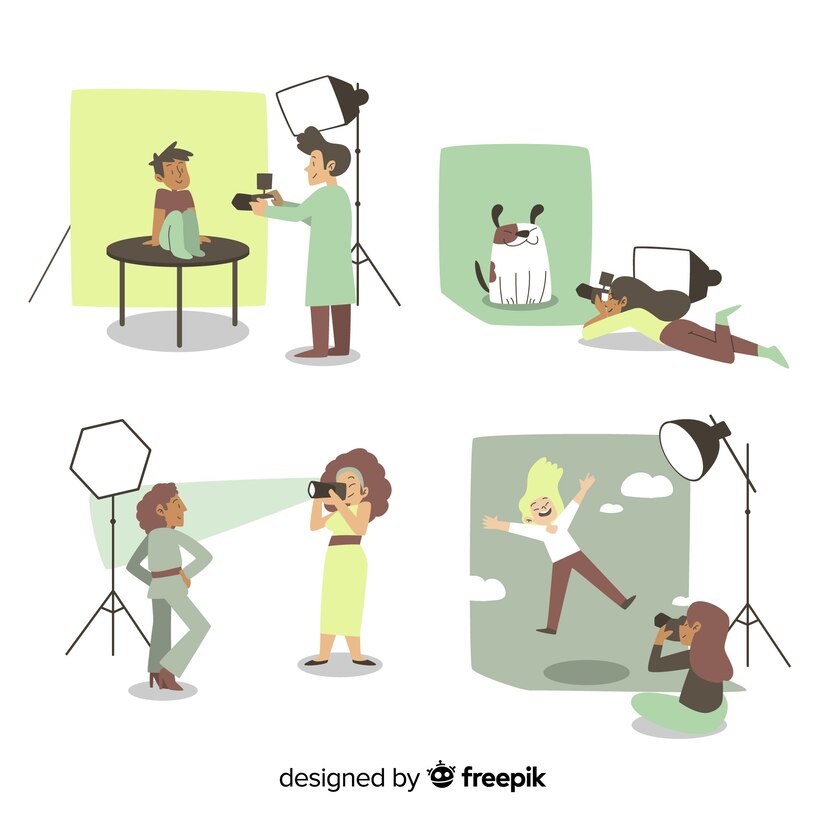 designed by freepik